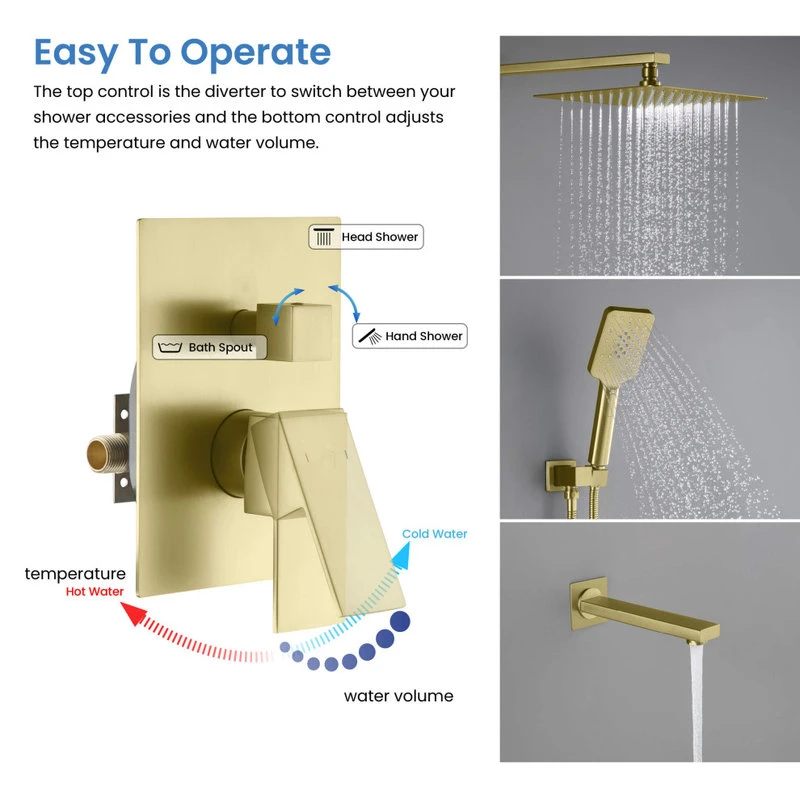 Easy To Operate

The top control is the diverter to switch between your shower accessories and the bottom control adjusts the temperature and water volume.

Head Shower

Bath Spout

Hand Shower

Cold Water

temperature

Hot Water

water volume