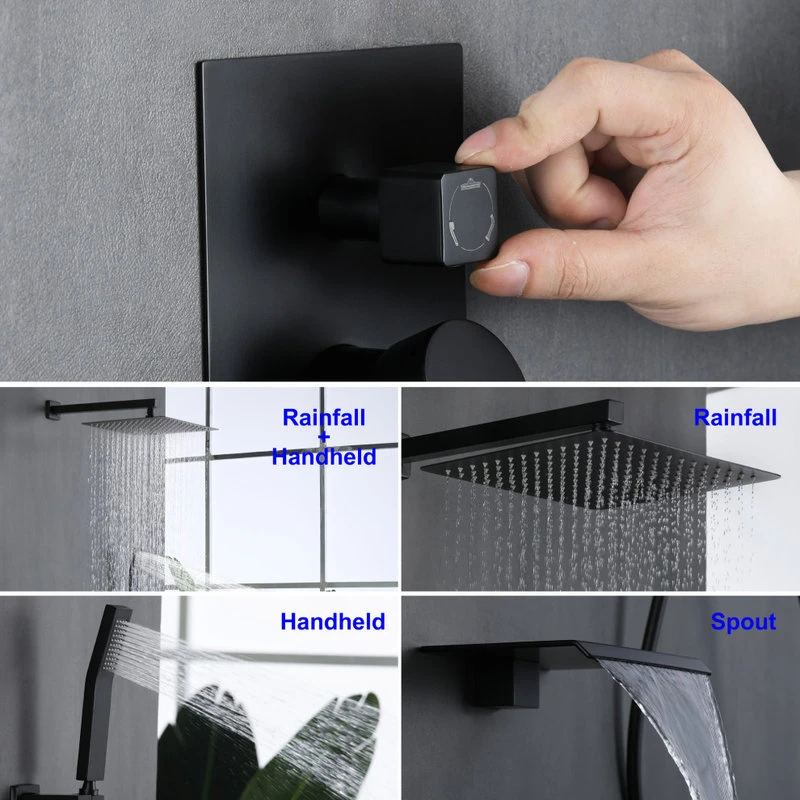 Rainfall
+
Handheld

Rainfall

Handheld

Spout