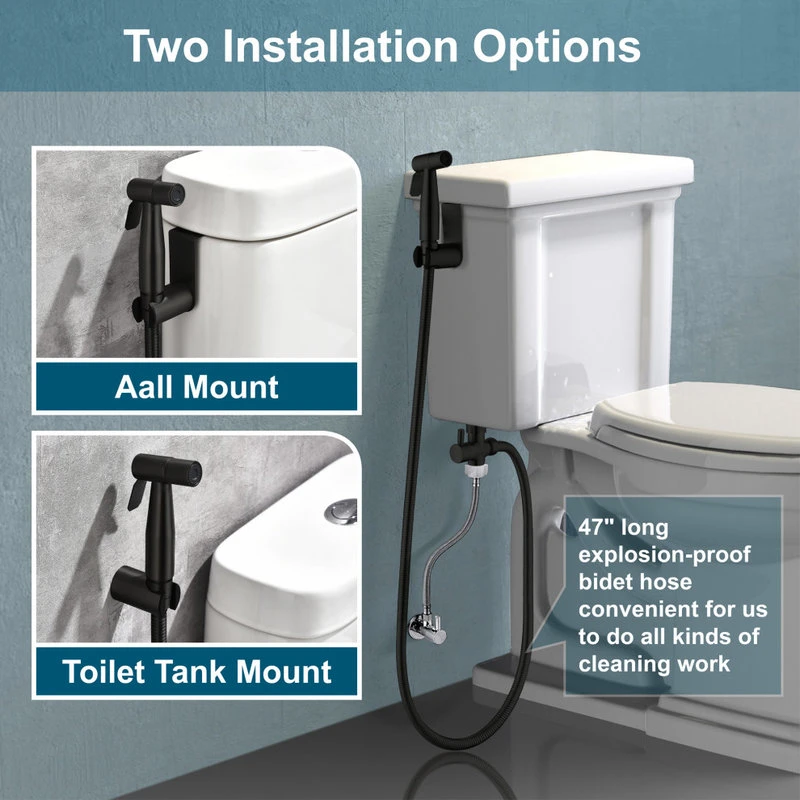 Two Installation Options

Aall Mount

Toilet Tank Mount

47" long explosion-proof bidet hose convenient for us to do all kinds of cleaning work