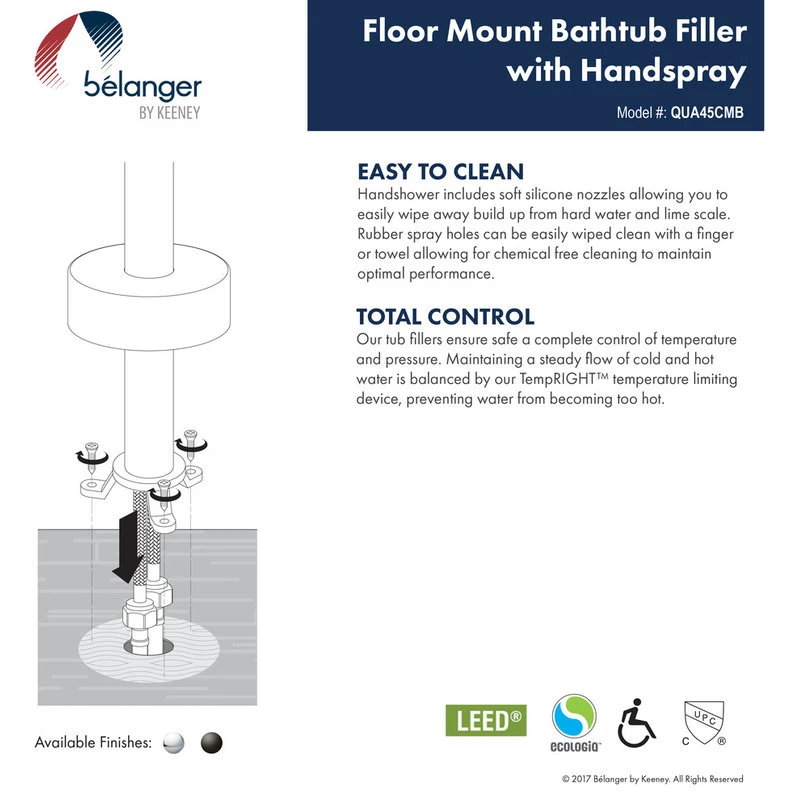 bélanger
BY KEENEY

Floor Mount Bathtub Filler with Handspray

Model #: QUA45CMB

EASY TO CLEAN
Handshower includes soft silicone nozzles allowing you to easily wipe away build up from hard water and lime scale. Rubber spray holes can be easily wiped clean with a finger or towel allowing for chemical free cleaning to maintain optimal performance.

TOTAL CONTROL
Our tub fillers ensure safe a complete control of temperature and pressure. Maintaining a steady flow of cold and hot water is balanced by our TempRIGHT™ temperature limiting device, preventing water from becoming too hot.

Available Finishes:

LEED®

ecologiq

UPC
C ®

© 2017 Bélanger by Keeney. All Rights Reserved