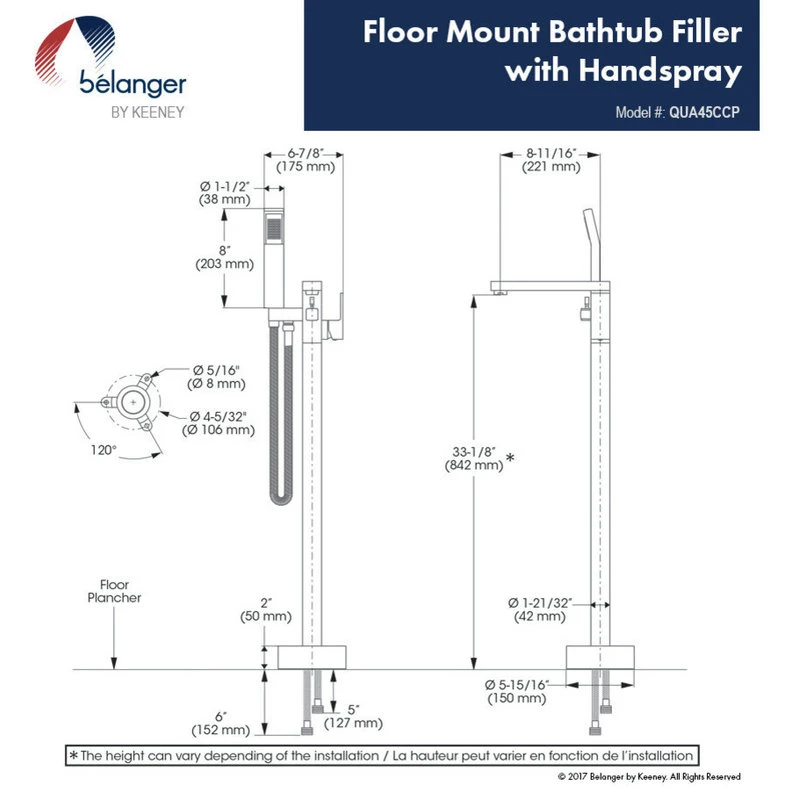 bélanger
BY KEENEY

Floor Mount Bathtub Filler with Handspray

Model #: QUA45CCP

6-7/8"
(175 mm)

Ø 1-1/2"
(38 mm)

8"
(203 mm)

Ø 5/16"
(Ø 8 mm)

Ø 4-5/32"
(Ø 106 mm)

120°

Floor
Plancher

2"
(50 mm)

6"
(152 mm)

5"
(127 mm)

8-11/16"
(221 mm)

33-1/8"
(842 mm) *

Ø 1-21/32"
(42 mm)

Ø 5-15/16"
(150 mm)

* The height can vary depending of the installation / La hauteur peut varier en fonction de l'installation

© 2017 Belanger by Keeney. All Rights Reserved