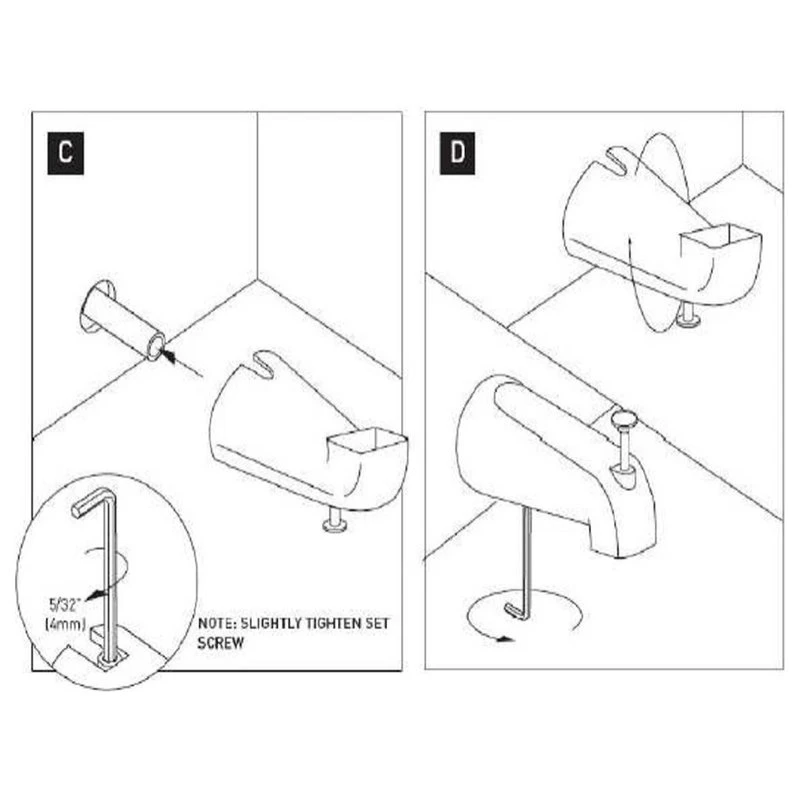 C

5/32"
(4mm)

NOTE: SLIGHTLY TIGHTEN SET SCREW

D