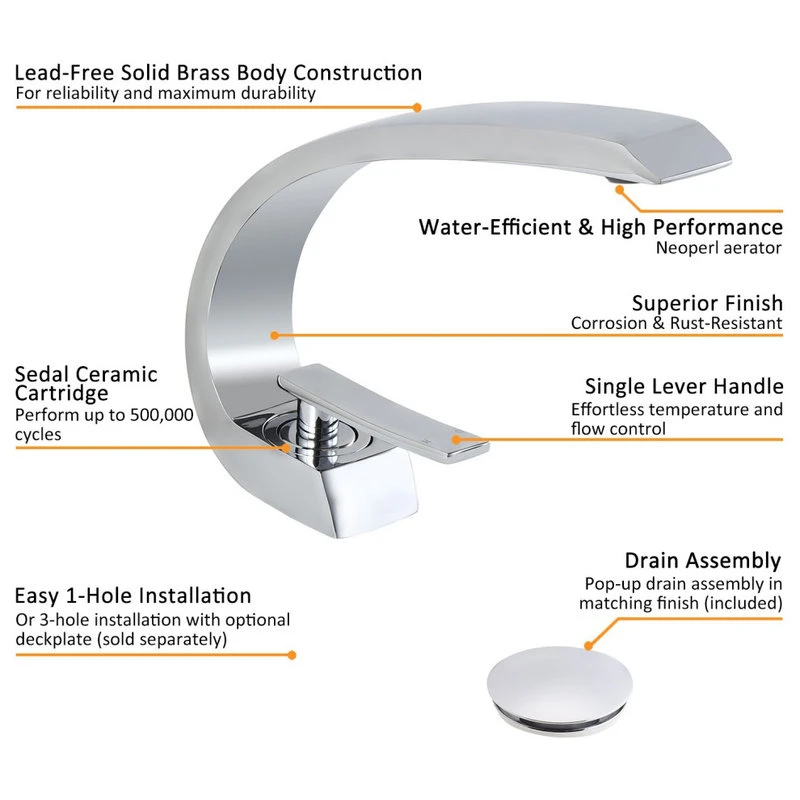 Lead-Free Solid Brass Body Construction
For reliability and maximum durability

Water-Efficient & High Performance
Neoperl aerator

Superior Finish
Corrosion & Rust-Resistant

Sedal Ceramic Cartridge
Perform up to 500,000 cycles

Single Lever Handle
Effortless temperature and flow control

Drain Assembly
Pop-up drain assembly in matching finish (included)

Easy 1-Hole Installation
Or 3-hole installation with optional deckplate (sold separately)