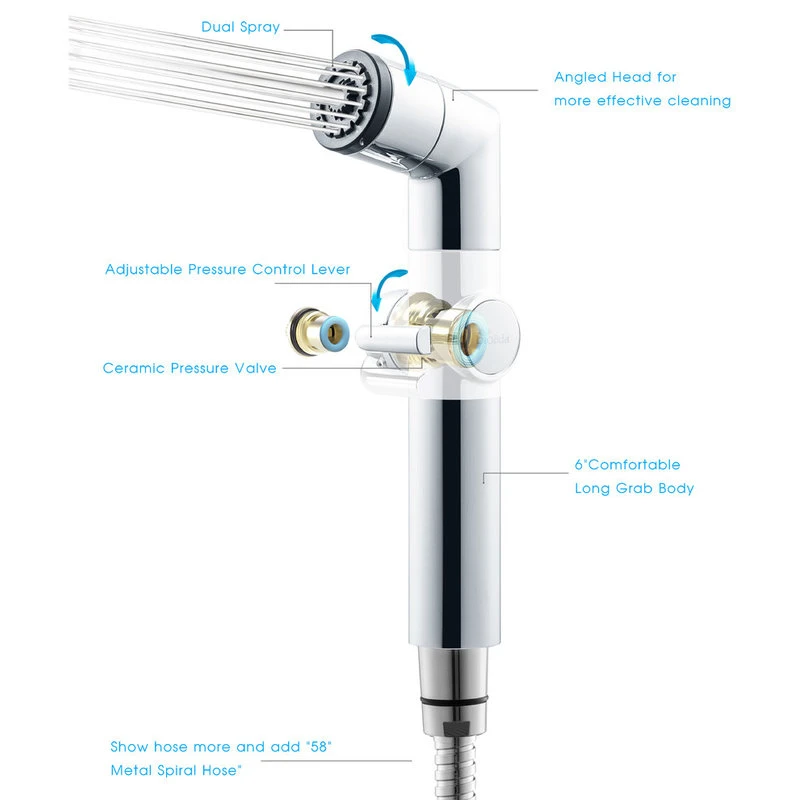 Dual Spray

Angled Head for
more effective cleaning

Adjustable Pressure Control Lever

Ceramic Pressure Valve

6"Comfortable
Long Grab Body

Show hose more and add "58"
Metal Spiral Hose"