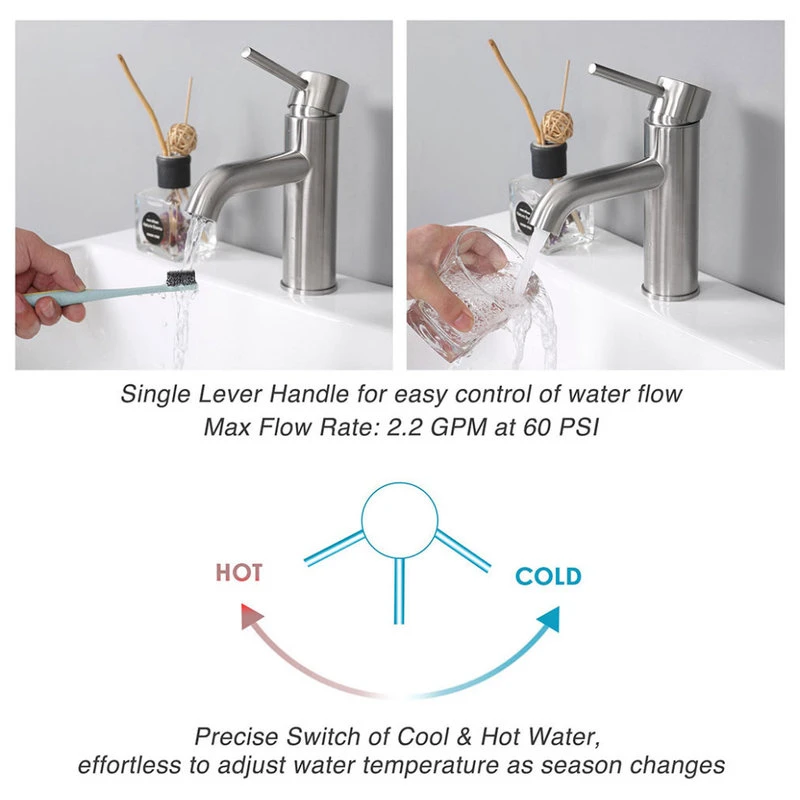 Single Lever Handle for easy control of water flow
Max Flow Rate: 2.2 GPM at 60 PSI

HOT

COLD

Precise Switch of Cool & Hot Water,
effortless to adjust water temperature as season changes