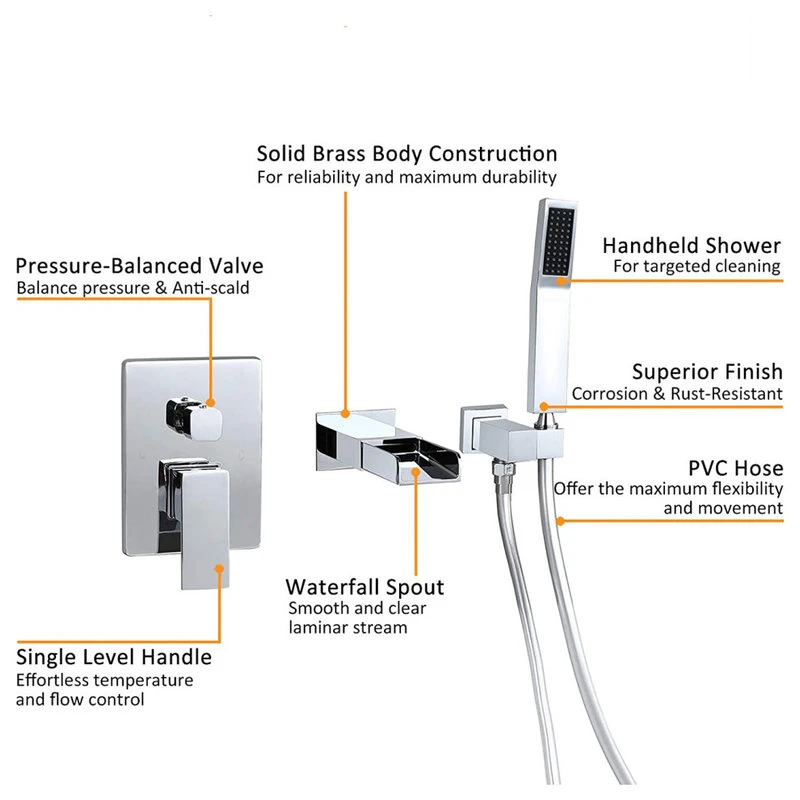 Solid Brass Body Construction
For reliability and maximum durability

Pressure-Balanced Valve
Balance pressure & Anti-scald

Handheld Shower
For targeted cleaning

Superior Finish
Corrosion & Rust-Resistant

PVC Hose
Offer the maximum flexibility and movement

Waterfall Spout
Smooth and clear laminar stream

Single Level Handle
Effortless temperature and flow control